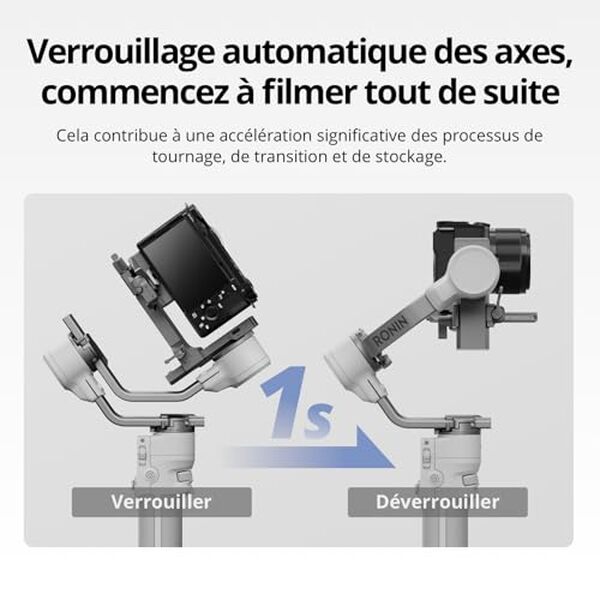 Verrouillage automatique des axes, commencez à filmer tout de suite

Cela contribue à une accélération significative des processus de tournage, de transition et de stockage.

RONIN

1s

Verrouiller

Déverrouiller