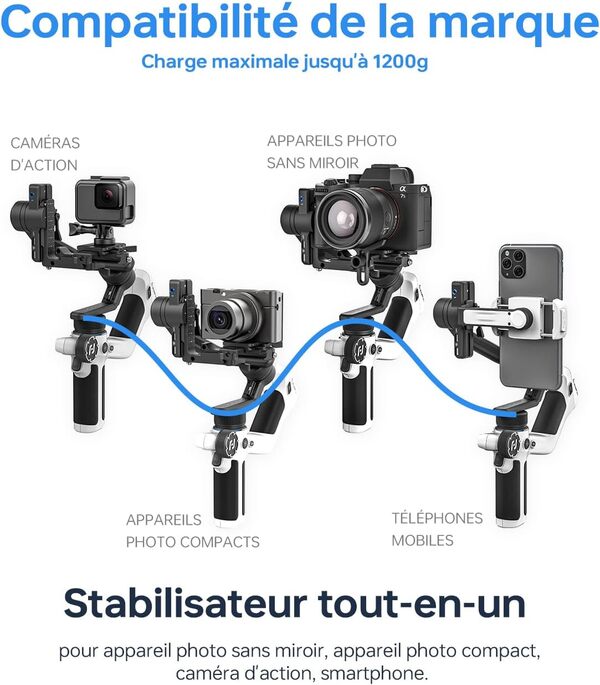 Compatibilité de la marque

Charge maximale jusqu'à 1200g

CAMÉRAS D'ACTION

APPAREILS PHOTO SANS MIROIR

APPAREILS PHOTO COMPACTS

TÉLÉPHONES MOBILES

Stabilisateur tout-en-un

pour appareil photo sans miroir, appareil photo compact, caméra d'action, smartphone.